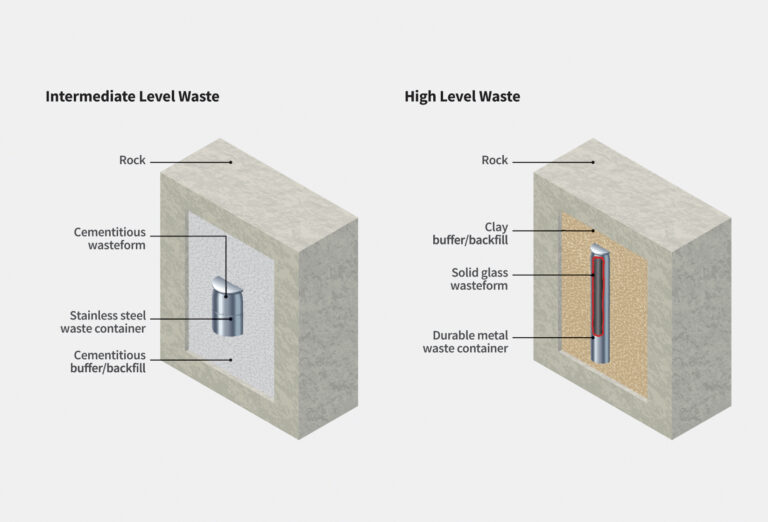 Intermediate Level Waste

Rock

Cementitious wasteform

Stainless steel waste container

Cementitious buffer/backfill

High Level Waste

Rock

Clay buffer/backfill

Solid glass wasteform

Durable metal waste container