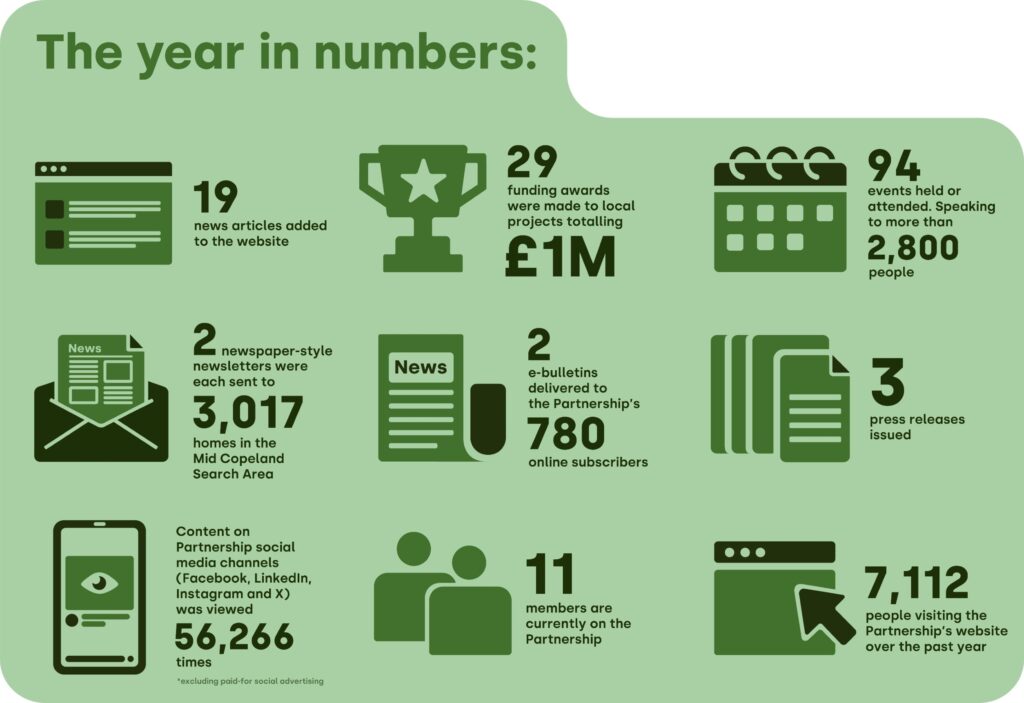 The year in numbers:

19
news articles added to the website

29
funding awards were made to local projects totalling
£1M

94
events held or attended. Speaking to more than
2,800
people

News
2 newspaper-style newsletters were each sent to
3,017
homes in the Mid Copeland Search Area

News
2
e-bulletins delivered to the Partnership's
780
online subscribers

3
press releases issued

Content on Partnership social media channels (Facebook, LinkedIn, Instagram and X) was viewed
56,266
times
*excluding paid-for social advertising

11
members are currently on the Partnership

7,112
people visiting the Partnership's website over the past year