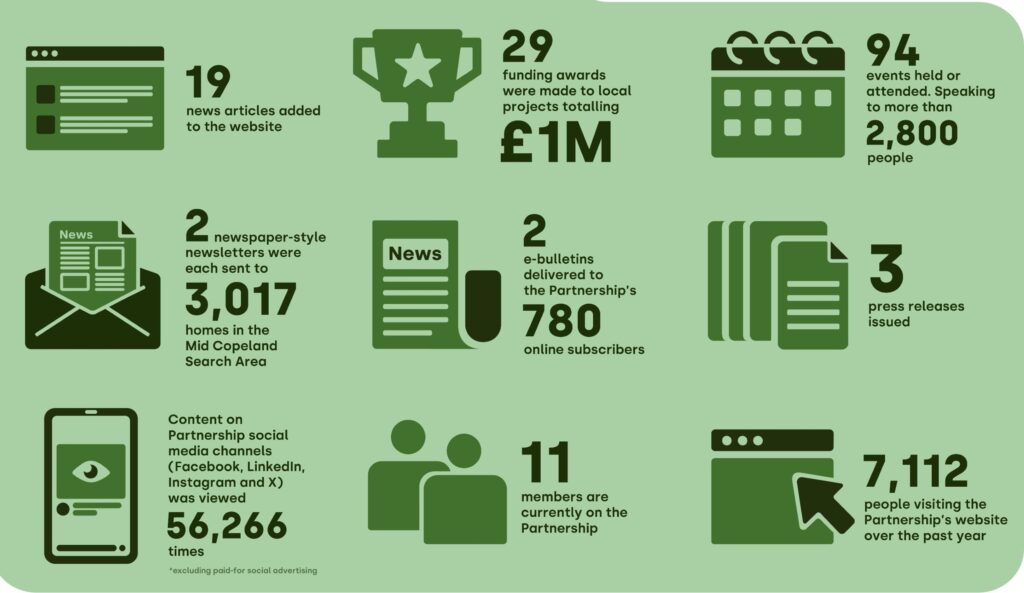 19
news articles added to the website

29
funding awards were made to local projects totalling
£1M

94
events held or attended. Speaking to more than
2,800
people

News
2 newspaper-style newsletters were each sent to
3,017
homes in the Mid Copeland Search Area

News
2
e-bulletins delivered to the Partnership's
780
online subscribers

3
press releases issued

Content on Partnership social media channels (Facebook, LinkedIn, Instagram and X) was viewed
56,266
times
*excluding paid-for social advertising

11
members are currently on the Partnership

7,112
people visiting the Partnership's website over the past year